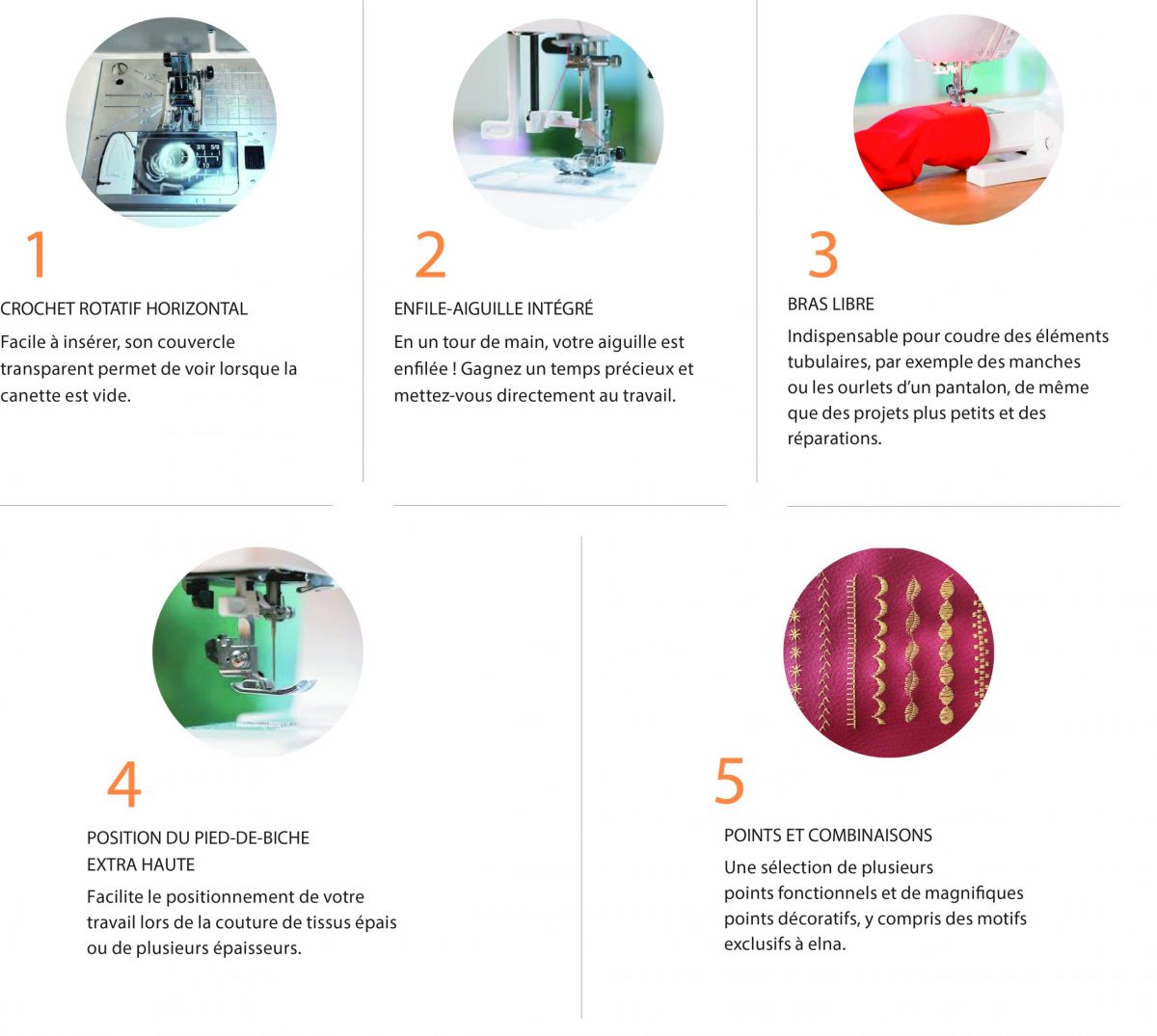 1

CROCHET ROTATIF HORIZONTAL

Facile à insérer, son couvercle transparent permet de voir lorsque la canette est vide.

2

ENFILE-AIGUILLE INTÉGRÉ

En un tour de main, votre aiguille est enfilée ! Gagnez un temps précieux et mettez-vous directement au travail.

3

BRAS LIBRE

Indispensable pour coudre des éléments tubulaires, par exemple des manches ou les ourlets d'un pantalon, de même que des projets plus petits et des réparations.

4

POSITION DU PIED-DE-BICHE EXTRA HAUTE

Facilite le positionnement de votre travail lors de la couture de tissus épais ou de plusieurs épaisseurs.

5

POINTS ET COMBINAISONS

Une sélection de plusieurs points fonctionnels et de magnifiques points décoratifs, y compris des motifs exclusifs à elna.